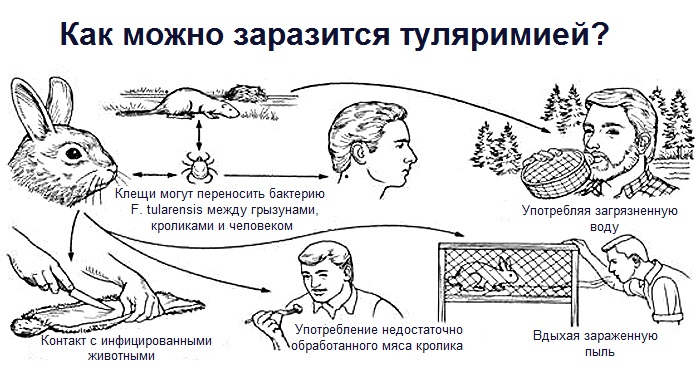 Как можно заразится туляримией?

Клещи могут переносить бактерию F. tularensis между грызунами, кроликами и человеком

Употребляя загрязненную воду

Контакт с инфицированными животными

Употребление недостаточно обработанного мяса кролика

Вдыхая зараженную пыль